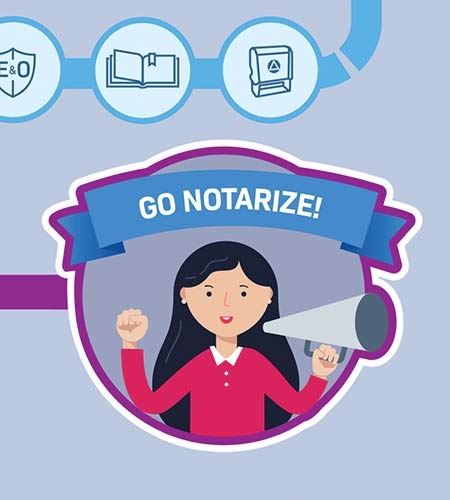 E&O

GO NOTARIZE!